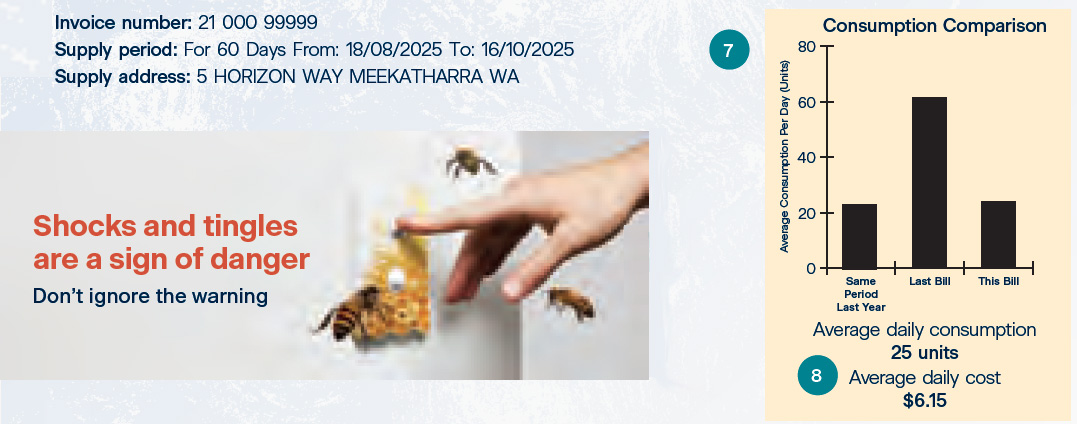 Invoice number: 21 000 99999
Supply period: For 60 Days From: 18/08/2025 To: 16/10/2025
Supply address: 5 HORIZON WAY MEEKATHARRA WA

Shocks and tingles are a sign of danger
Don't ignore the warning

7

Consumption Comparison

Average Consumption Per Day (Units)

80
60
40
20
0

Same Period Last Year
Last Bill
This Bill

Average daily consumption
25 units

8
Average daily cost
$6.15